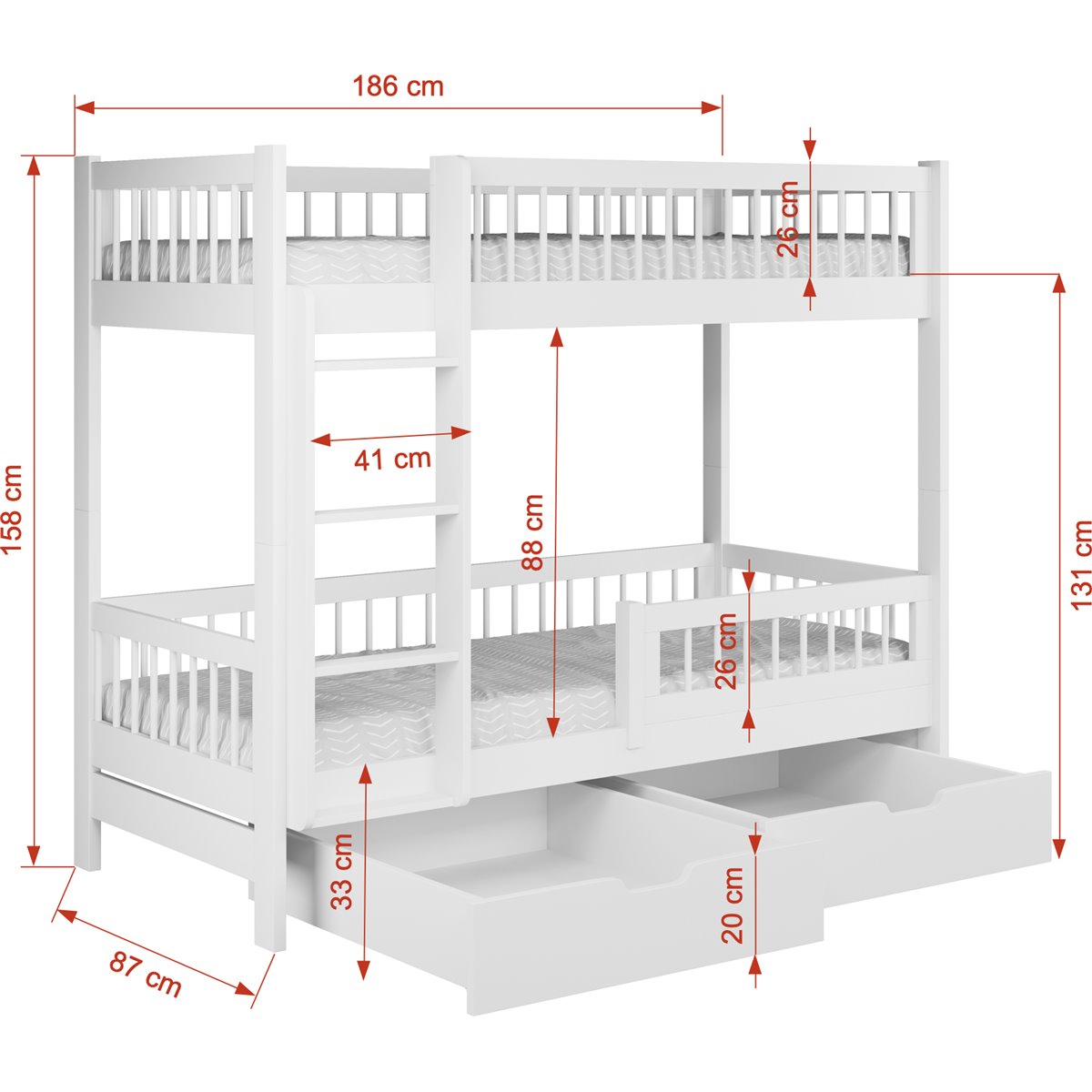 186 cm
26 cm
158 cm
41 cm
88 cm
131 cm
26 cm
33 cm
20 cm
87 cm